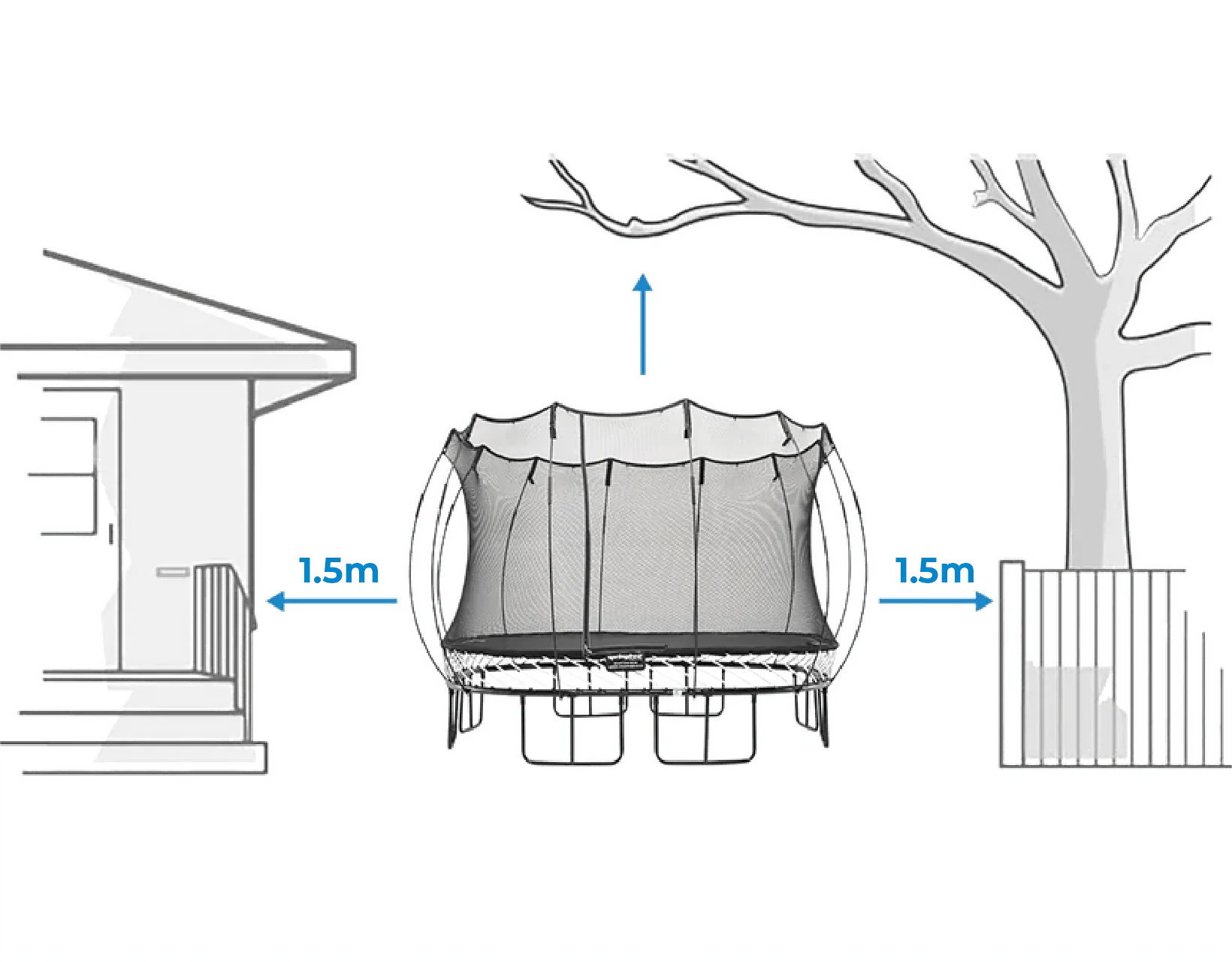 1.5m

1.5m